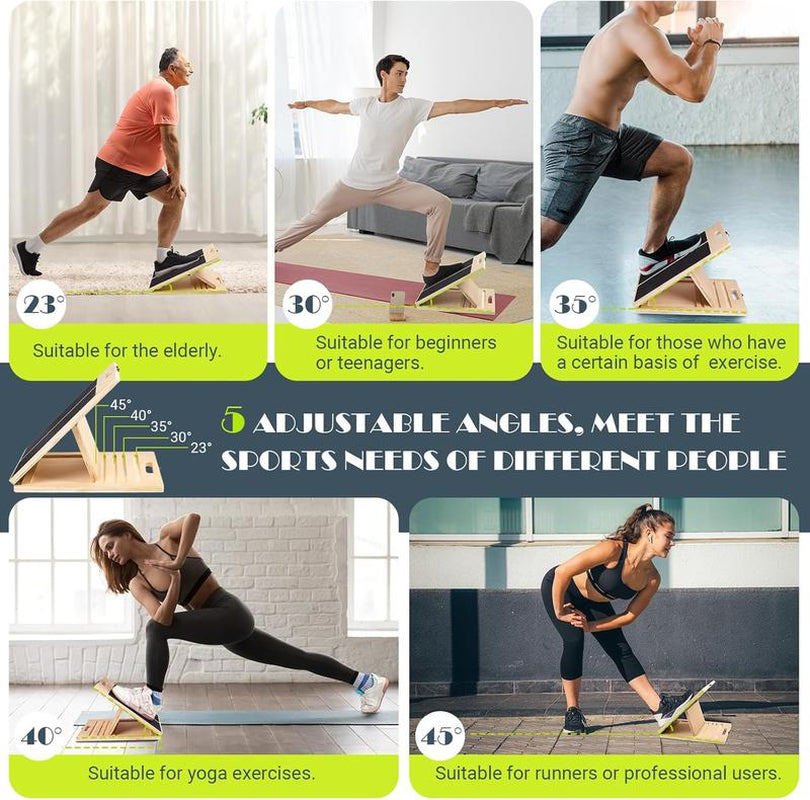 23°

Suitable for the elderly.

30°

Suitable for beginners or teenagers.

35°

Suitable for those who have a certain basis of exercise.

45°
40°
35°
30°
23°

5 ADJUSTABLE ANGLES, MEET THE SPORTS NEEDS OF DIFFERENT PEOPLE

40°

Suitable for yoga exercises.

45°

Suitable for runners or professional users.